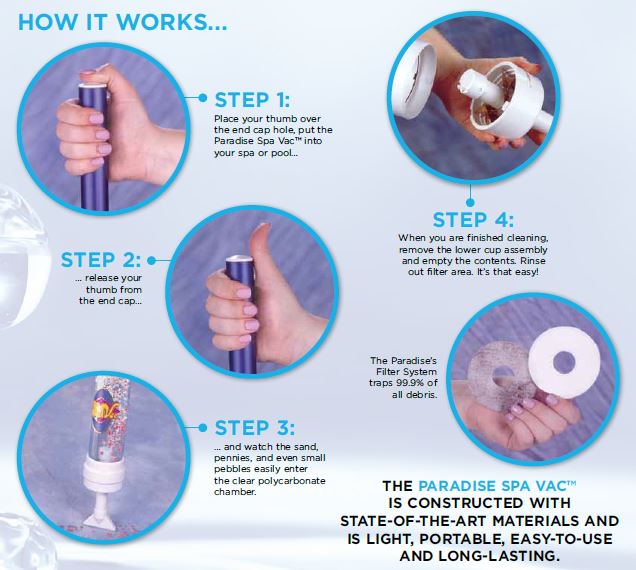 HOW IT WORKS...

STEP 1:
Place your thumb over the end cap hole, put the Paradise Spa Vac™ into your spa or pool...

STEP 2:
... release your thumb from the end cap...

STEP 3:
... and watch the sand, pennies, and even small pebbles easily enter the clear polycarbonate chamber.

STEP 4:
When you are finished cleaning, remove the lower cup assembly and empty the contents. Rinse out filter area. It's that easy!

The Paradise's Filter System traps 99.9% of all debris.

THE PARADISE SPA VAC™ IS CONSTRUCTED WITH STATE-OF-THE-ART MATERIALS AND IS LIGHT, PORTABLE, EASY-TO-USE AND LONG-LASTING.